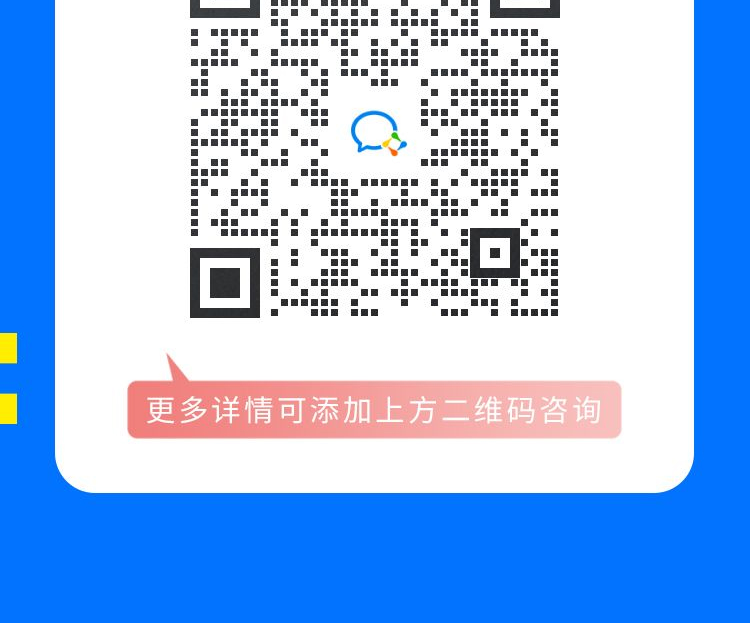 更多详情可添加上方二维码咨询