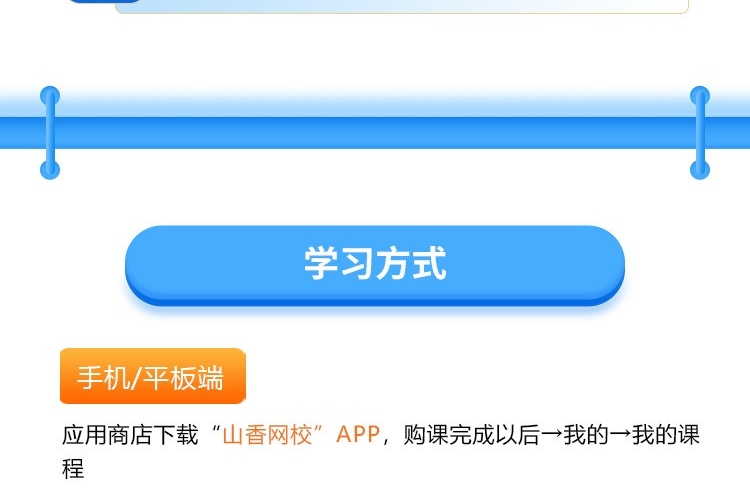 学习方式

手机/平板端

应用商店下载“山香网校”APP，购课完成以后→我的→我的课程