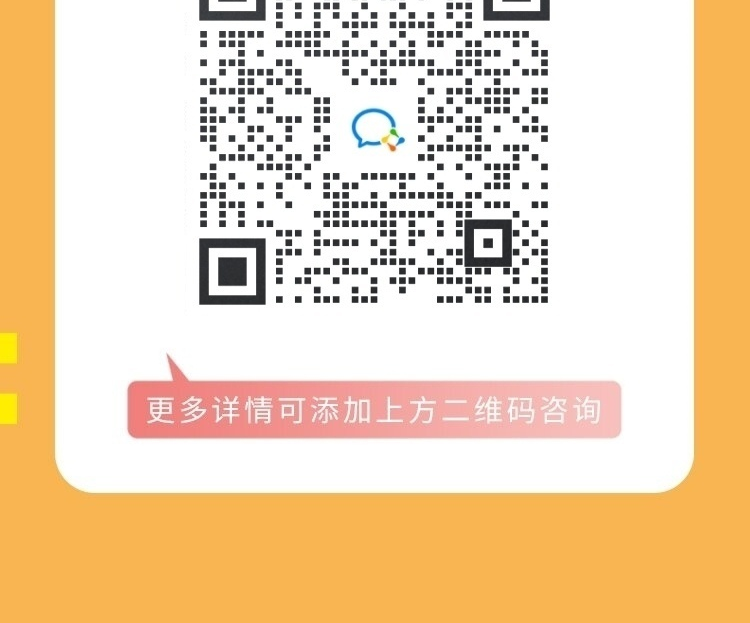 更多详情可添加上方二维码咨询