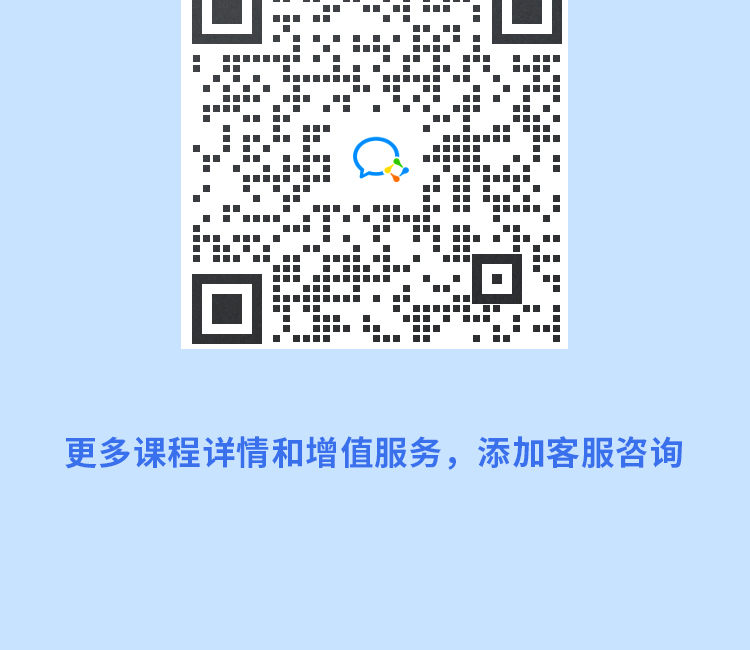 更多课程详情和增值服务，添加客服咨询